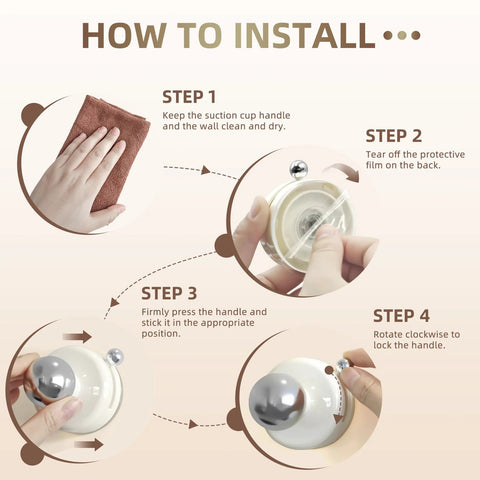 HOW TO INSTALL

STEP 1
Keep the suction cup handle and the wall clean and dry.

STEP 2
Tear off the protective film on the back.

STEP 3
Firmly press the handle and stick it in the appropriate position.

STEP 4
Rotate clockwise to lock the handle.