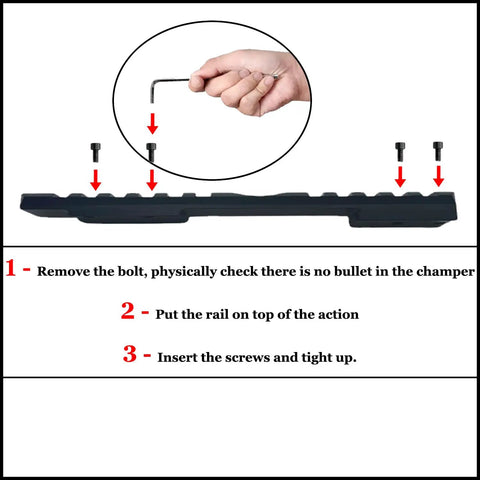 1 - Remove the bolt, physically check there is no bullet in the champer

2 - Put the rail on top of the action

3 - Insert the screws and tight up.