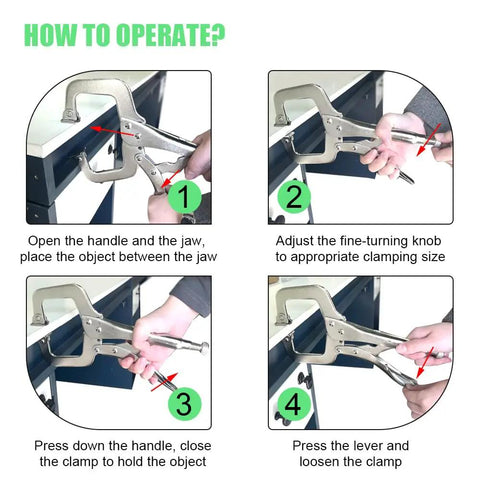 HOW TO OPERATE?

1

Open the handle and the jaw, place the object between the jaw

2

Adjust the fine-turning knob to appropriate clamping size

3

Press down the handle, close the clamp to hold the object

4

Press the lever and loosen the clamp