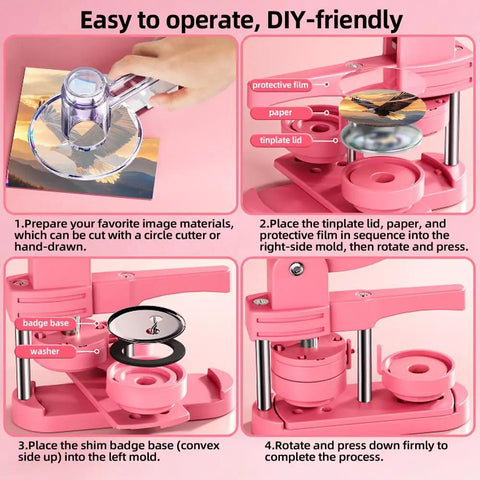 Easy to operate, DIY-friendly

1.Prepare your favorite image materials, which can be cut with a circle cutter or hand-drawn.

protective film
paper
tinplate lid

2.Place the tinplate lid, paper, and protective film in sequence into the right-side mold, then rotate and press.

badge base
washer

3.Place the shim badge base (convex side up) into the left mold.

4.Rotate and press down firmly to complete the process.