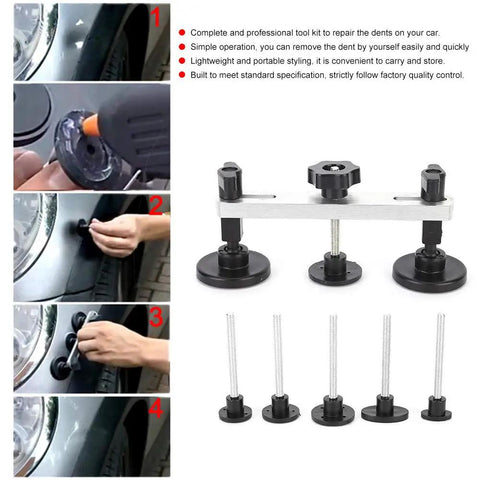 1

2

3

4

Complete and professional tool kit to repair the dents on your car.

Simple operation, you can remove the dent by yourself easily and quickly

Lightweight and portable styling, it is convenient to carry and store.

Built to meet standard specification, strictly follow factory quality control.