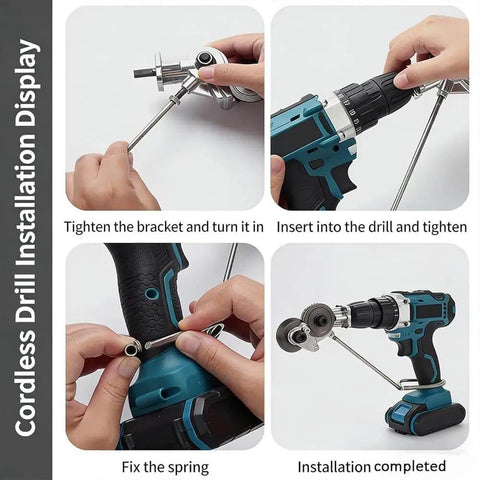 Cordless Drill Installation Display

Tighten the bracket and turn it in

Insert into the drill and tighten

Fix the spring

Installation completed