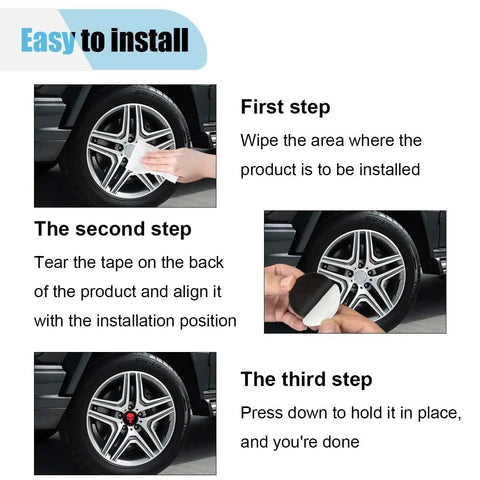 Easy to install

First step

Wipe the area where the product is to be installed

The second step

Tear the tape on the back of the product and align it with the installation position

The third step

Press down to hold it in place, and you're done