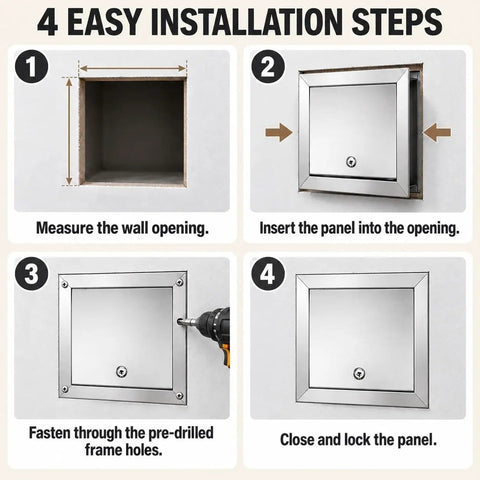 4 EASY INSTALLATION STEPS

1

Measure the wall opening.

2

Insert the panel into the opening.

3

Fasten through the pre-drilled frame holes.

4

Close and lock the panel.