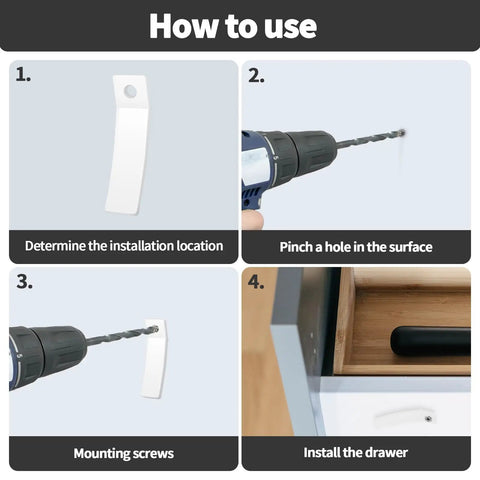 How to use

1.

Determine the installation location

2.

Pinch a hole in the surface

3.

Mounting screws

4.

Install the drawer