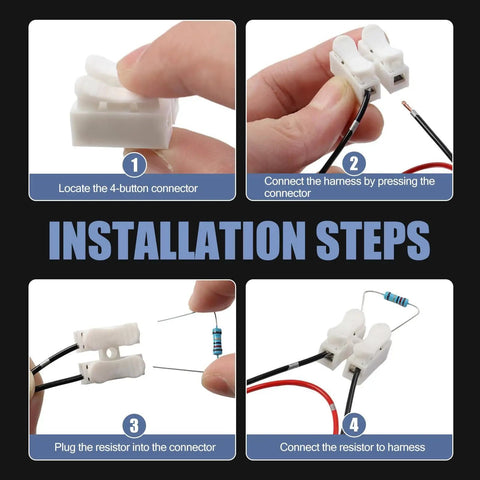 1
Locate the 4-button connector

2
Connect the harness by pressing the connector

INSTALLATION STEPS

3
Plug the resistor into the connector

4
Connect the resistor to harness