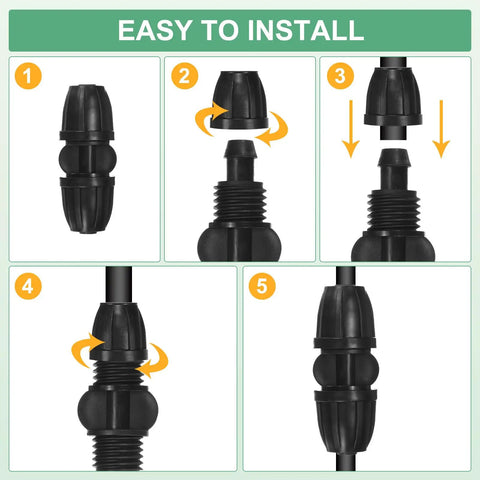 EASY TO INSTALL

1

2

3

4

5