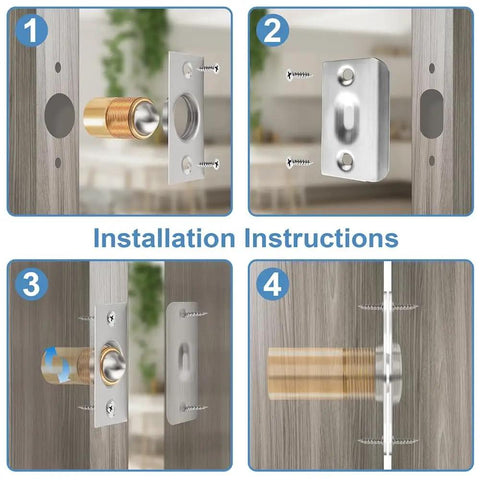 1

2

Installation Instructions

3

4