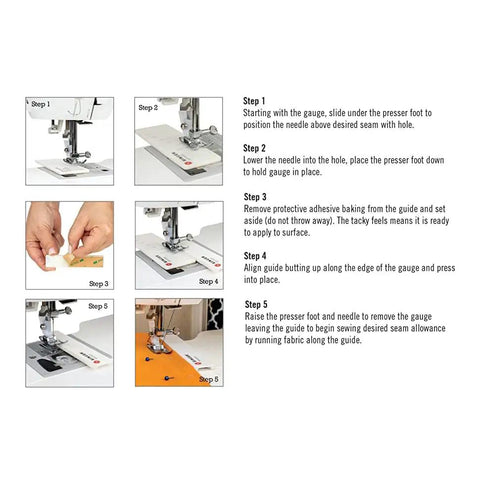 Step 1

Step 2

Step 3

Step 4

Step 5

Step 5

Step 1
Starting with the gauge, slide under the presser foot to position the needle above desired seam with hole.

Step 2
Lower the needle into the hole, place the presser foot down to hold gauge in place.

Step 3
Remove protective adhesive baking from the guide and set aside (do not throw away). The tacky feels means it is ready to apply to surface.

Step 4
Align guide butting up along the edge of the gauge and press into place.

Step 5
Raise the presser foot and needle to remove the gauge leaving the guide to begin sewing desired seam allowance by running fabric along the guide.