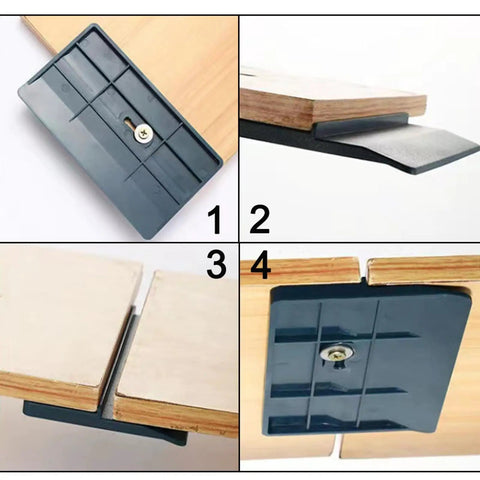 1
2
3
4