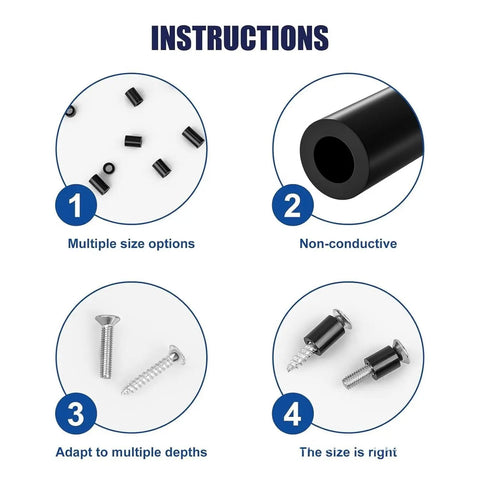 INSTRUCTIONS

1

Multiple size options

2

Non-conductive

3

Adapt to multiple depths

4

The size is right