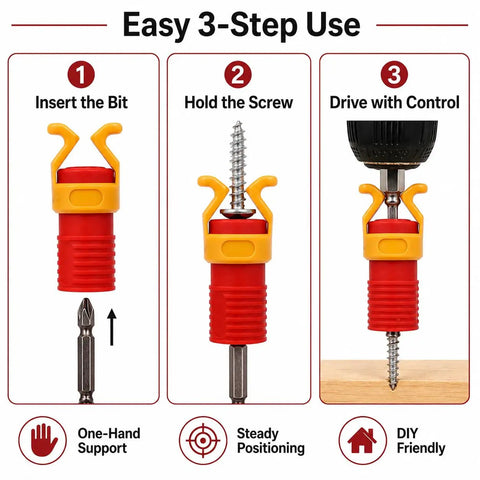 Easy 3-Step Use

1
Insert the Bit

2
Hold the Screw

3
Drive with Control

One-Hand Support

Steady Positioning

DIY Friendly