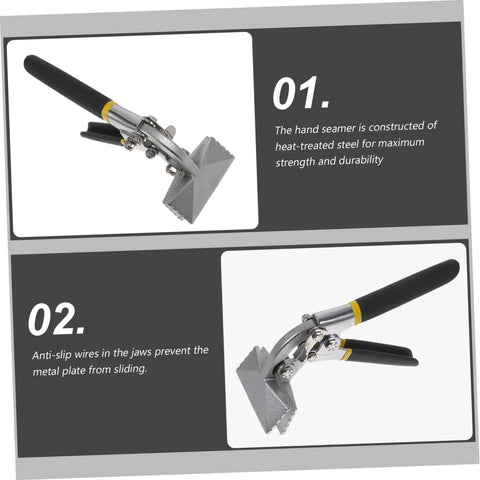 01.

The hand seamer is constructed of heat-treated steel for maximum strength and durability

02.

Anti-slip wires in the jaws prevent the metal plate from sliding.