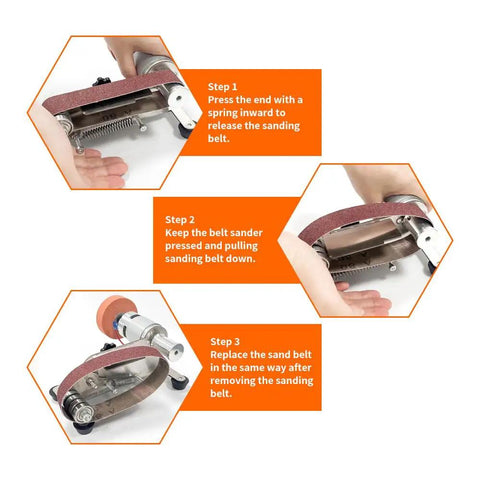 Step 1
Press the end with a spring inward to release the sanding belt.

Step 2
Keep the belt sander pressed and pulling sanding belt down.

Step 3
Replace the sand belt in the same way after removing the sanding belt.