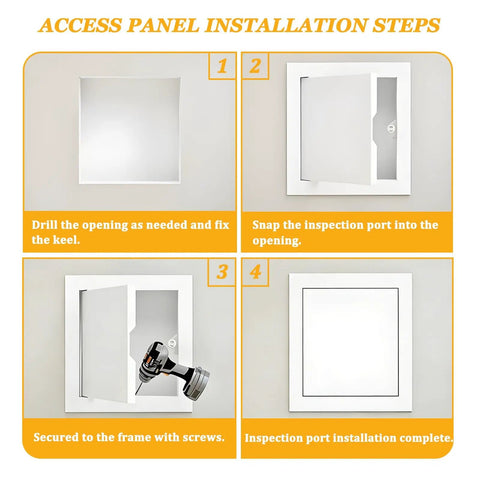 ACCESS PANEL INSTALLATION STEPS

1

Drill the opening as needed and fix the keel.

2

Snap the inspection port into the opening.

3

Secured to the frame with screws.

4

Inspection port installation complete.