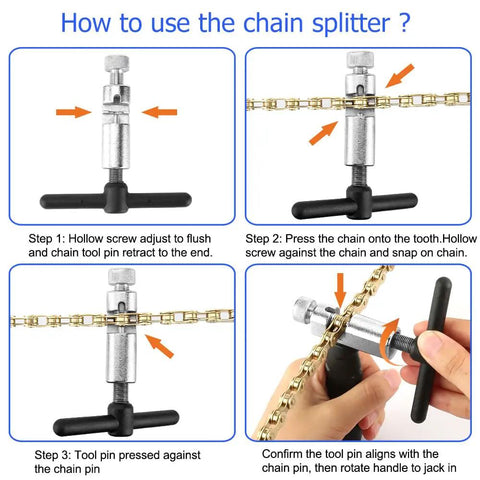 How to use the chain splitter ?

Step 1: Hollow screw adjust to flush and chain tool pin retract to the end.

Step 2: Press the chain onto the tooth.Hollow screw against the chain and snap on chain.

Step 3: Tool pin pressed against the chain pin

Confirm the tool pin aligns with the chain pin, then rotate handle to jack in