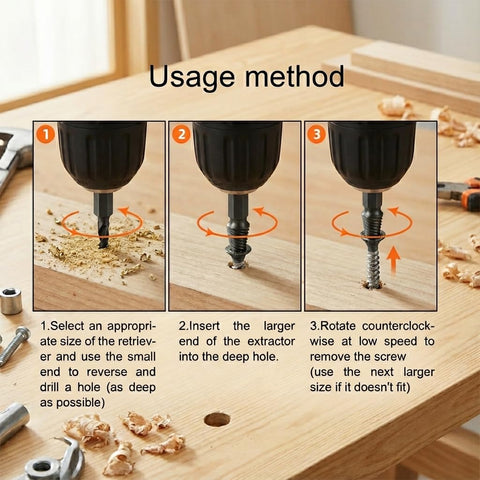 Usage method

1

2

3

1.Select an appropriate size of the retriever and use the small end to reverse and drill a hole (as deep as possible)

2.Insert the larger end of the extractor into the deep hole.

3.Rotate counterclockwise at low speed to remove the screw (use the next larger size if it doesn't fit)