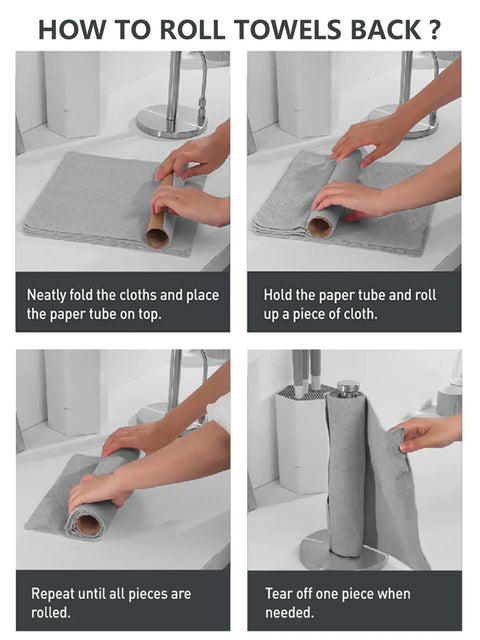 HOW TO ROLL TOWELS BACK ?

Neatly fold the cloths and place the paper tube on top.

Hold the paper tube and roll up a piece of cloth.

Repeat until all pieces are rolled.

Tear off one piece when needed.