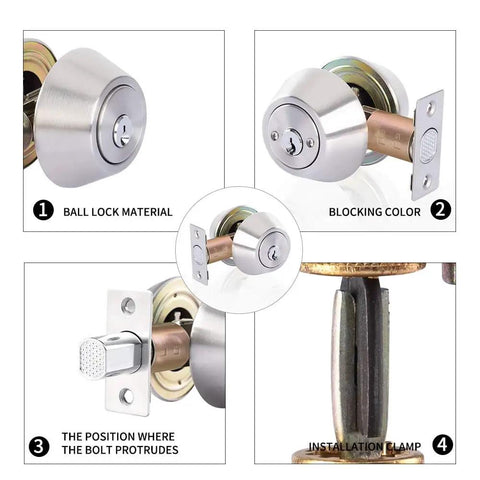 1 BALL LOCK MATERIAL

BLOCKING COLOR 2

3 THE POSITION WHERE THE BOLT PROTRUDES

INSTALLATION CLAMP 4