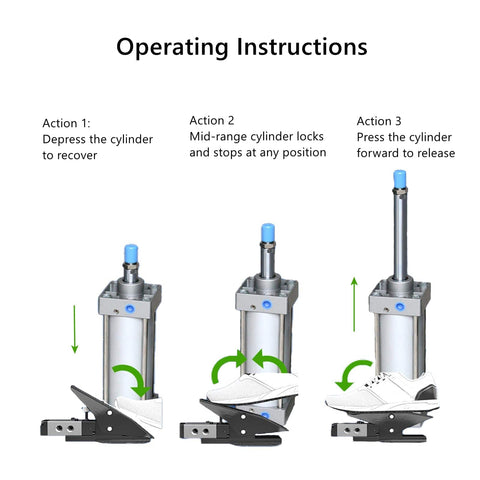 Operating Instructions

Action 1:
Depress the cylinder to recover

Action 2
Mid-range cylinder locks and stops at any position

Action 3
Press the cylinder forward to release