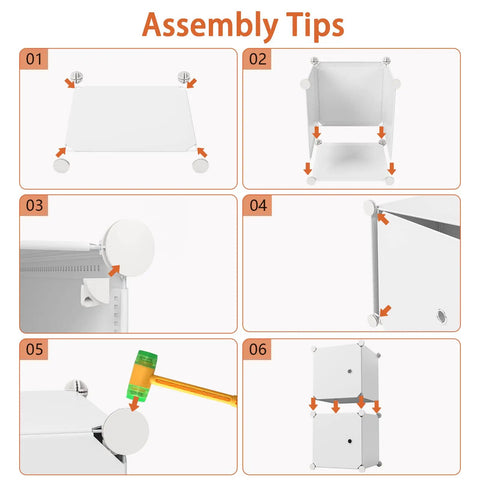 Assembly Tips

01

02

03

04

05

06