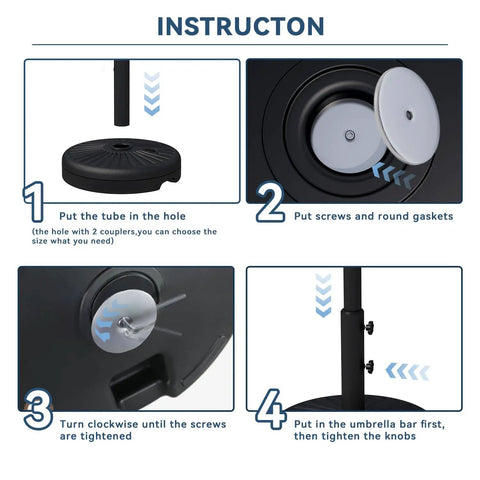 INSTRUCTON

1 Put the tube in the hole
(the hole with 2 couplers,you can choose the size what you need)

2 Put screws and round gaskets

3 Turn clockwise until the screws are tightened

4 Put in the umbrella bar first, then tighten the knobs