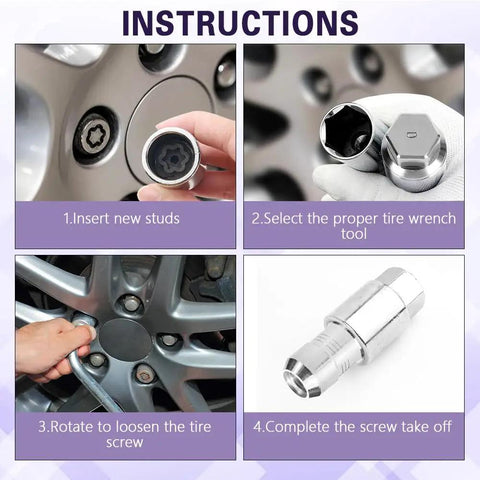 INSTRUCTIONS

1.Insert new studs

2.Select the proper tire wrench tool

3.Rotate to loosen the tire screw

4.Complete the screw take off