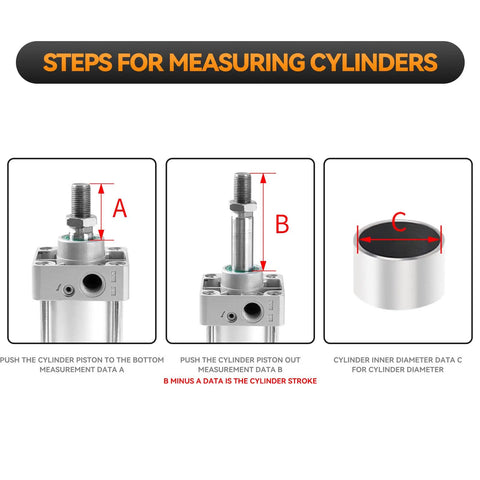 STEPS FOR MEASURING CYLINDERS

A

B

C

PUSH THE CYLINDER PISTON TO THE BOTTOM MEASUREMENT DATA A

PUSH THE CYLINDER PISTON OUT MEASUREMENT DATA B
B MINUS A DATA IS THE CYLINDER STROKE

CYLINDER INNER DIAMETER DATA C FOR CYLINDER DIAMETER