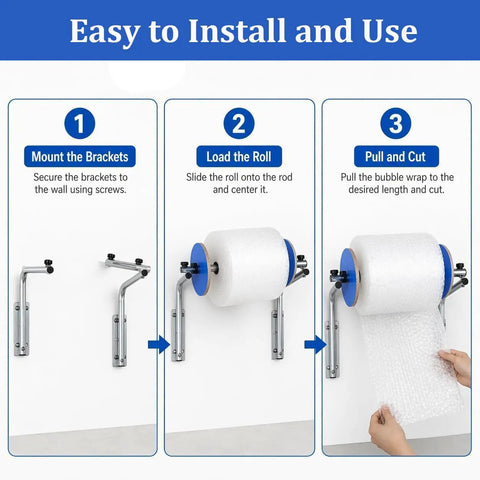 Easy to Install and Use

1
Mount the Brackets
Secure the brackets to the wall using screws.

2
Load the Roll
Slide the roll onto the rod and center it.

3
Pull and Cut
Pull the bubble wrap to the desired length and cut.