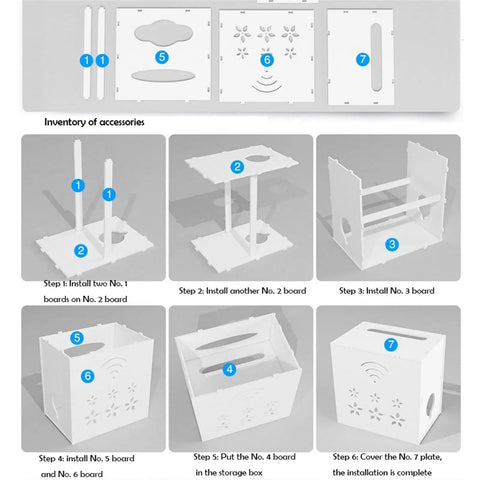 1 1 5 6 7

Inventory of accessories

1 1 2

Step 1: Install two No. 1 boards on No. 2 board

2

Step 2: Install another No. 2 board

3

Step 3: Install No. 3 board

5 6

Step 4: install No. 5 board and No. 6 board

4

Step 5: Put the No. 4 board in the storage box

7

Step 6: Cover the No. 7 plate, the installation is complete