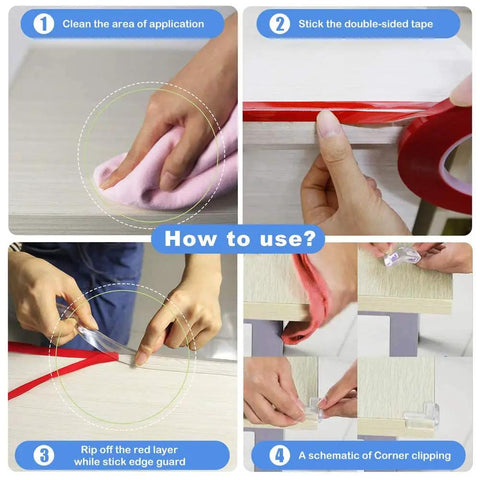 1 Clean the area of application

2 Stick the double-sided tape

How to use?

3 Rip off the red layer while stick edge guard

4 A schematic of Corner clipping