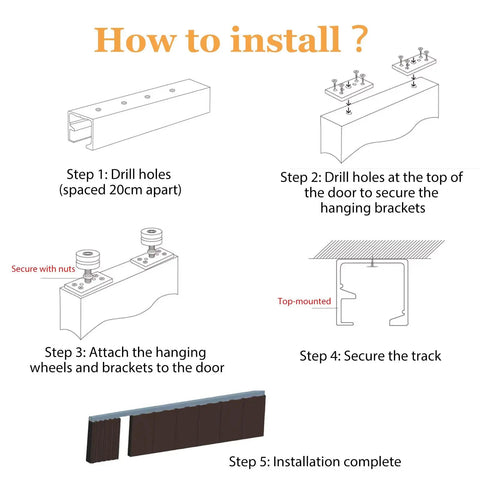 How to install ?

Step 1: Drill holes (spaced 20cm apart)

Step 2: Drill holes at the top of the door to secure the hanging brackets

Secure with nuts

Step 3: Attach the hanging wheels and brackets to the door

Top-mounted

Step 4: Secure the track

Step 5: Installation complete