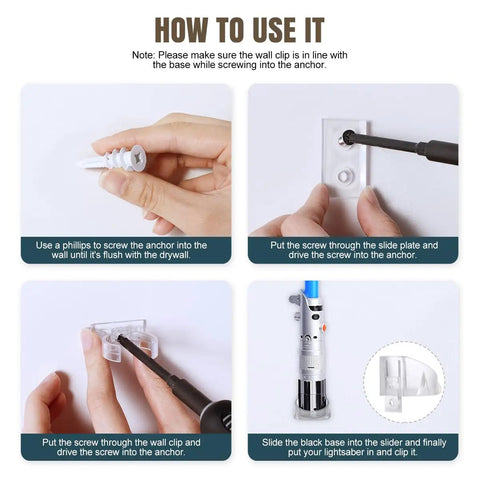 HOW TO USE IT

Note: Please make sure the wall clip is in line with the base while screwing into the anchor.

Use a phillips to screw the anchor into the wall until it's flush with the drywall.

Put the screw through the slide plate and drive the screw into the anchor.

Put the screw through the wall clip and drive the screw into the anchor.

Slide the black base into the slider and finally put your lightsaber in and clip it.