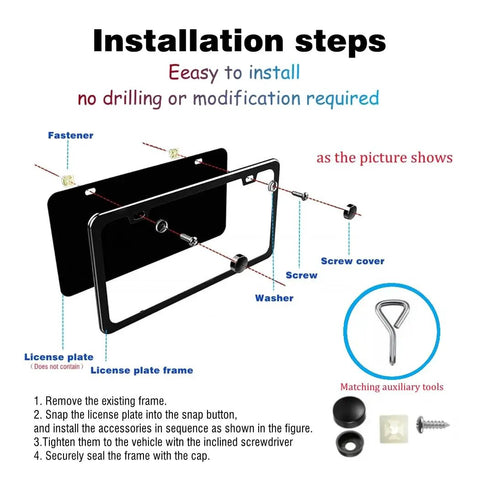 Installation steps

Eeasy to install
no drilling or modification required

Fastener

as the picture shows

Screw cover

Screw

Washer

License plate
(Does not contain)

License plate frame

Matching auxiliary tools

1. Remove the existing frame.
2. Snap the license plate into the snap button, and install the accessories in sequence as shown in the figure.
3.Tighten them to the vehicle witn the inclined screwdriver
4. Securely seal the frame with the cap.