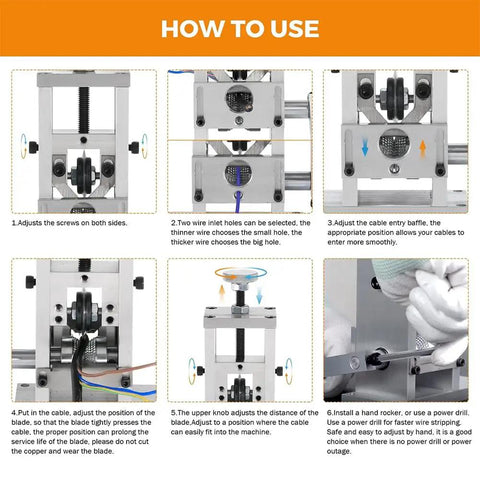 HOW TO USE

1.Adjusts the screws on both sides.

2.Two wire inlet holes can be selected, the thinner wire chooses the small hole, the thicker wire chooses the big hole.

3.Adjust the cable entry baffle, the appropriate position allows your cables to enter more smoothly.

4.Put in the cable, adjust the position of the blade, so that the blade tightly presses the cable, the proper position can prolong the service life of the blade, please do not cut the copper and wear the blade.

5.The upper knob adjusts the distance of the blade.Adjust to a position where the cable can easily fit into the machine.

6.Install a hand rocker, or use a power drill. Use a power drill for faster wire stripping. Safe and easy to adjust by hand, it is a good choice when there is no power drill or power outage.