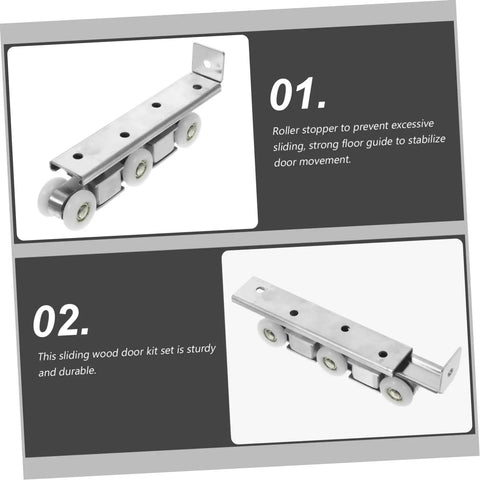 01.

Roller stopper to prevent excessive sliding, strong floor guide to stabilize door movement.

02.

This sliding wood door kit set is sturdy and durable.