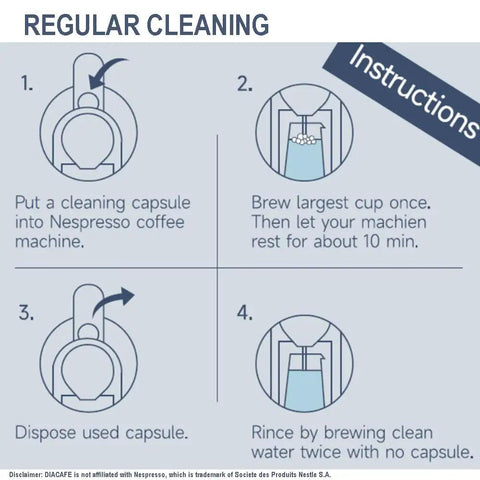 REGULAR CLEANING

Instructions

1.

Put a cleaning capsule into Nespresso coffee machine.

2.

Brew largest cup once. Then let your machien rest for about 10 min.

3.

Dispose used capsule.

4.

Rince by brewing clean water twice with no capsule.

Disclaimer: DIACAFE is not affiliated with Nespresso, which is trademark of Societe des Produits Nestle S.A.