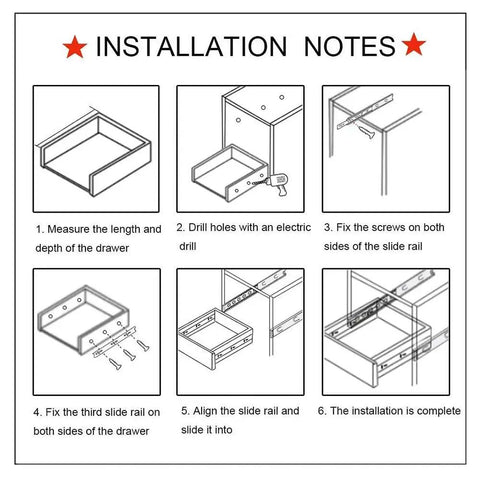 ★ INSTALLATION NOTES ★

1. Measure the length and depth of the drawer

2. Drill holes with an electric drill

3. Fix the screws on both sides of the slide rail

4. Fix the third slide rail on both sides of the drawer

5. Align the slide rail and slide it into

6. The installation is complete