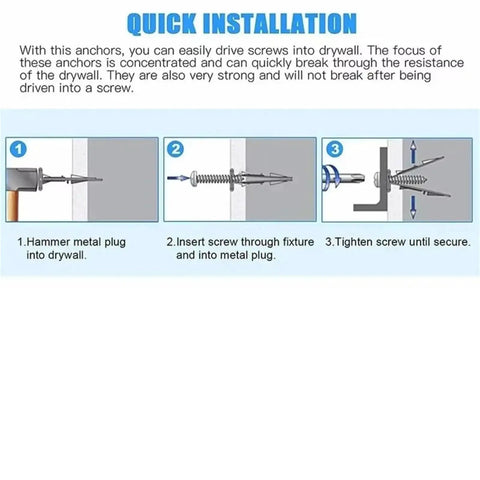 QUICK INSTALLATION

With this anchors, you can easily drive screws into drywall. The focus of these anchors is concentrated and can quickly break through the resistance of the drywall. They are also very strong and will not break after being driven into a screw.

1

2

3

1.Hammer metal plug into drywall.

2.Insert screw through fixture and into metal plug.

3.Tighten screw until secure.