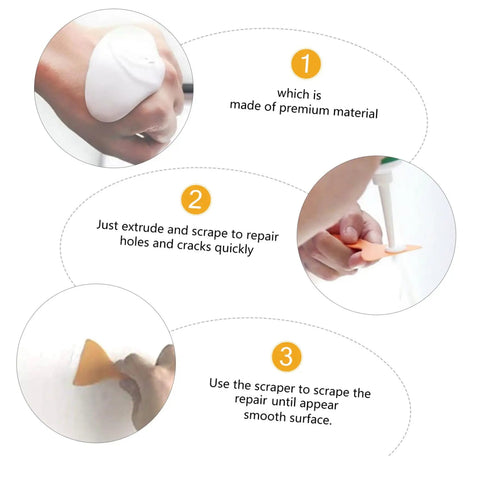 1

which is
made of premium material

2

Just extrude and scrape to repair holes and cracks quickly

3

Use the scraper to scrape the repair until appear smooth surface.