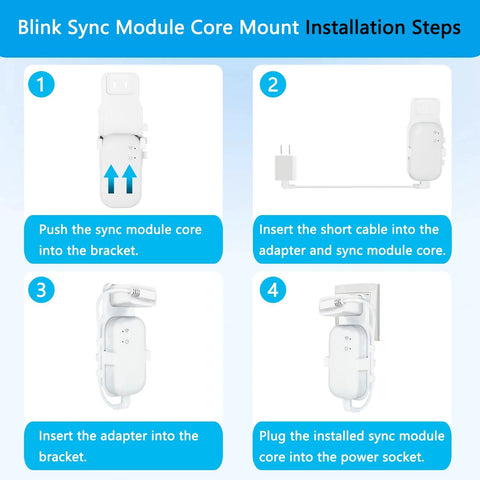 Blink Sync Module Core Mount Installation Steps

1

Push the sync module core into the bracket.

2

Insert the short cable into the adapter and sync module core.

3

Insert the adapter into the bracket.

4

Plug the installed sync module core into the power socket.