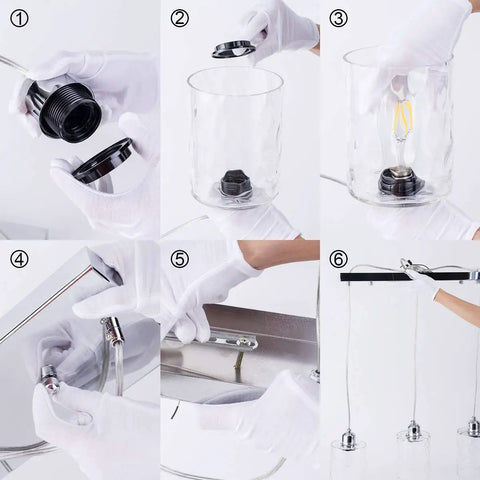 ①

②

③

④

⑤

⑥