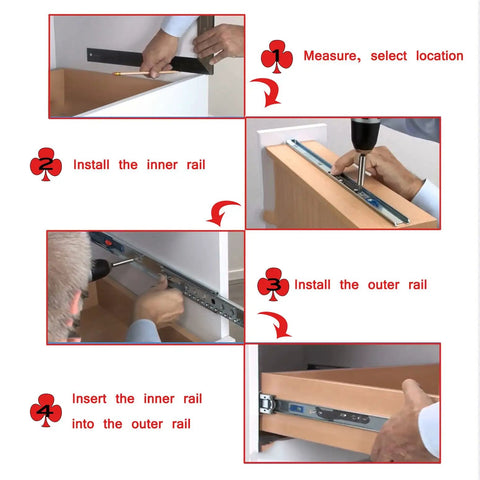 1 Measure, select location

2 Install the inner rail

3 Install the outer rail

4 Insert the inner rail into the outer rail