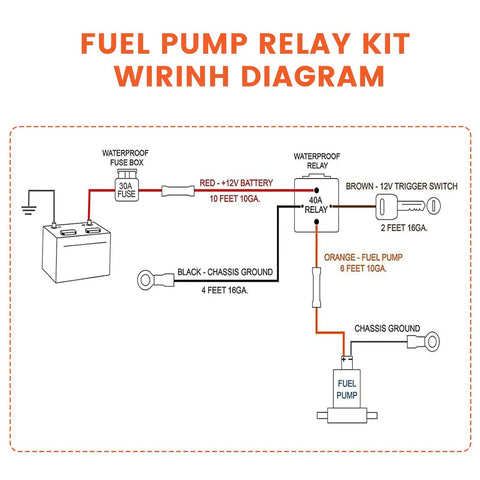 FUEL PUMP RELAY KIT
WIRINH DIAGRAM

WATERPROOF
FUSE BOX

30A
FUSE

RED - +12V BATTERY

10 FEET 10GA.

WATERPROOF
RELAY

40A
RELAY

BROWN - 12V TRIGGER SWITCH

2 FEET 16GA.

BLACK - CHASSIS GROUND

4 FEET 16GA.

ORANGE - FUEL PUMP
6 FEET 10GA.

CHASSIS GROUND

+ -

FUEL
PUMP