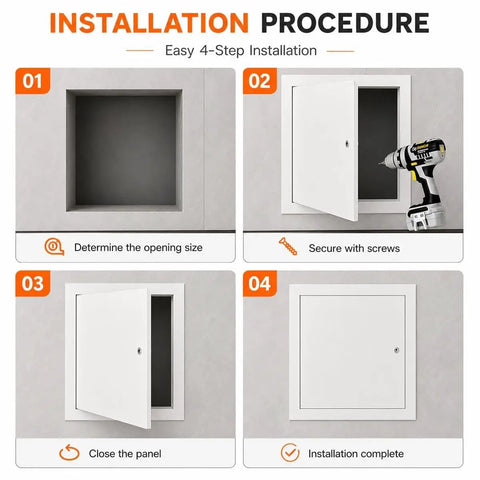 INSTALLATION PROCEDURE

Easy 4-Step Installation

01

Determine the opening size

02

Secure with screws

03

Close the panel

04

Installation complete