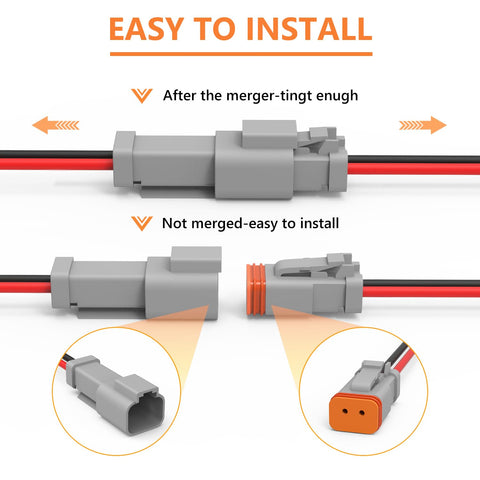 EASY TO INSTALL

After the merger-tingt enugh

Not merged-easy to install