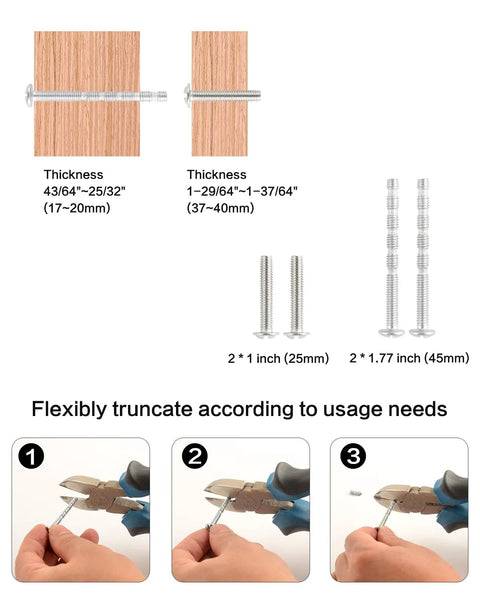 Thickness
43/64"~25/32"
(17~20mm)

Thickness
1-29/64"~1-37/64"
(37~40mm)

2 * 1 inch (25mm)

2 * 1.77 inch (45mm)

Flexibly truncate according to usage needs

1

2

3