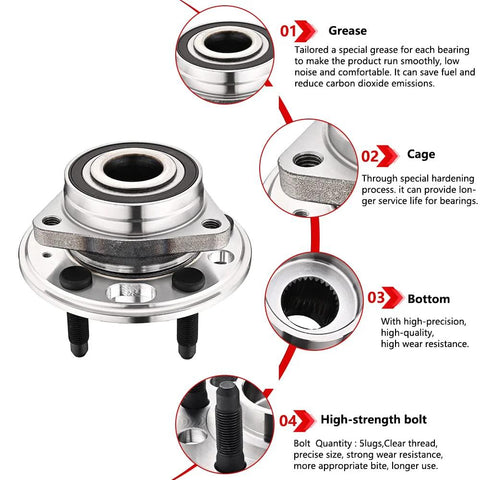 01 Grease

Tailored a special grease for each bearing to make the product run smoothly, low noise and comfortable. It can save fuel and reduce carbon dioxide emissions.

02 Cage

Through special hardening process. it can provide longer service life for bearings.

03 Bottom

With high-precision, high-quality, high wear resistance.

04 High-strength bolt

Bolt Quantity : 5lugs,Clear thread, precise size, strong wear resistance, more appropriate bite, longer use.