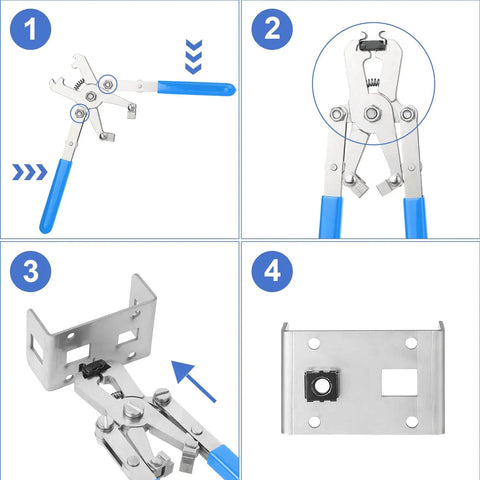 1

2

3

4