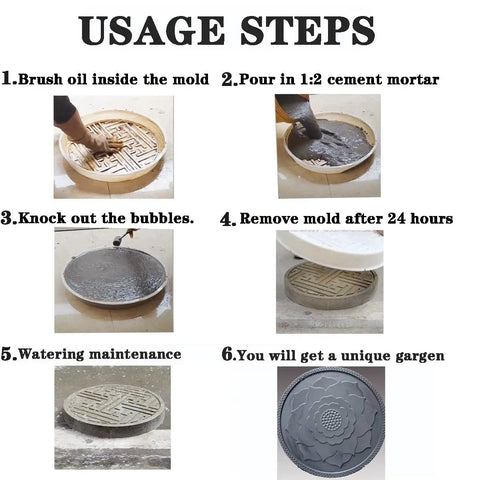 USAGE STEPS

1.Brush oil inside the mold

2.Pour in 1:2 cement mortar

3.Knock out the bubbles.

4. Remove mold after 24 hours

5.Watering maintenance

6.You will get a unique gargen